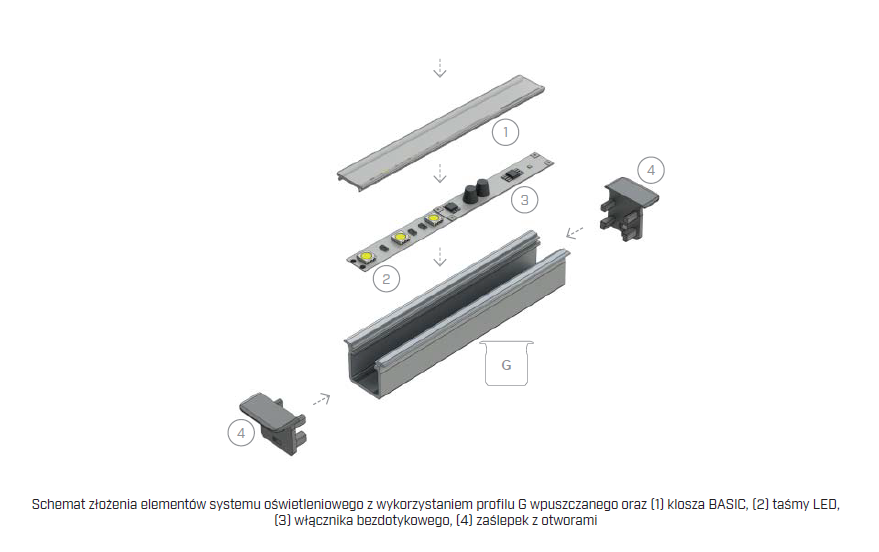 1

3

4

2

G

4

Schemat złożenia elementów systemu oświetleniowego z wykorzystaniem profilu G wpuszczanego oraz (1) klosza BASIC, (2) taśmy LED, (3) włącznika bezdotykowego, (4) zaślepek z otworami