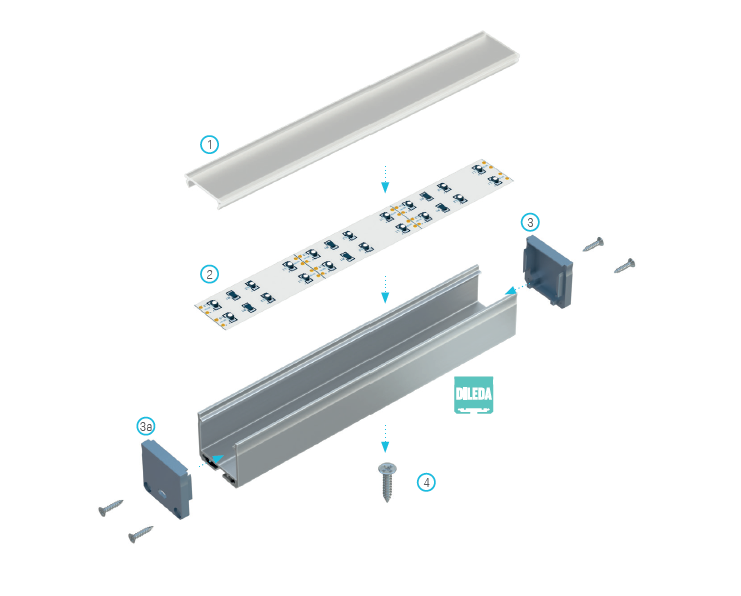 1

2

3

DILEDA

3a

4