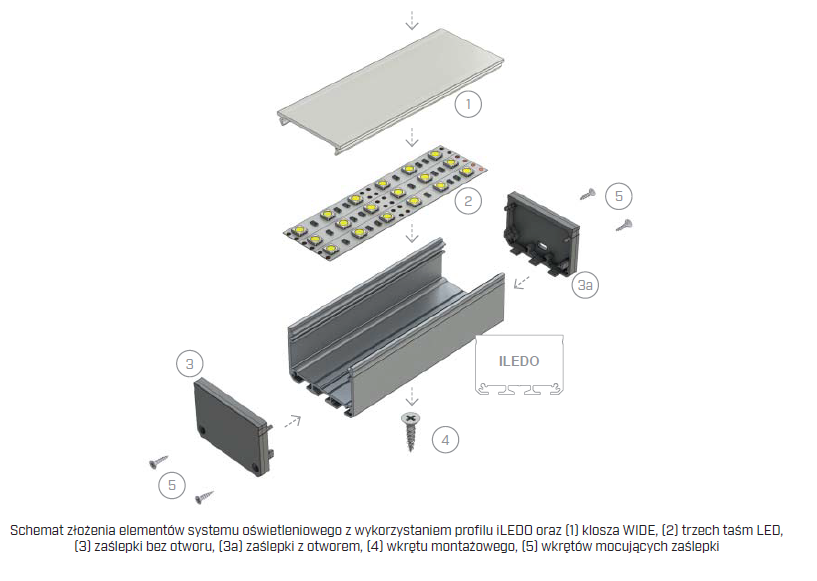 1

2

5

3a

ILEDO

3

4

5

Schemat złożenia elementów systemu oświetleniowego z wykorzystaniem profilu iLEDO oraz (1) klosza WIDE, (2) trzech taśm LED, (3) zaślepki bez otworu, (3a) zaślepki z otworem, (4) wkrętu montażowego, (5) wkrętów mocujących zaślepki