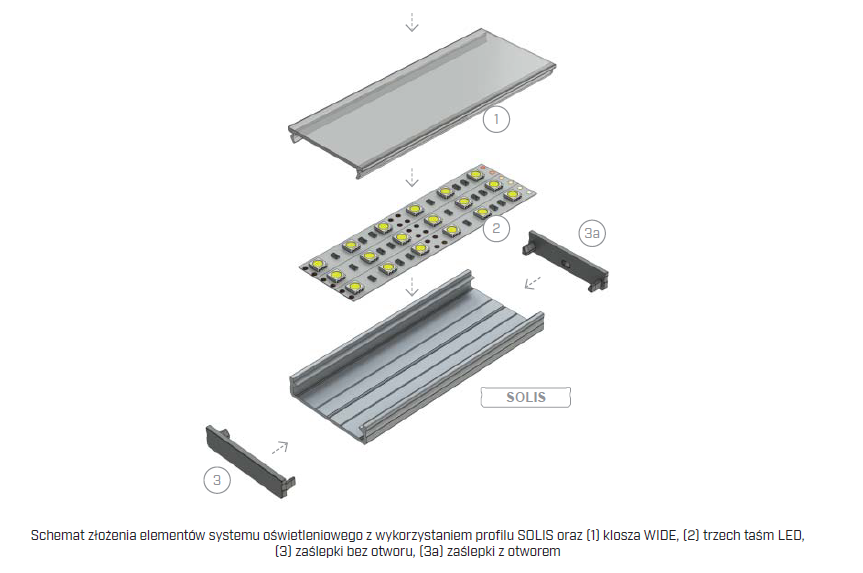 1

2

3a

SOLIS

3

Schemat złożenia elementów systemu oświetleniowego z wykorzystaniem profilu SOLIS oraz (1) klosza WIDE, (2) trzech taśm LED, (3) zaślepki bez otworu, (3a) zaślepki z otworem